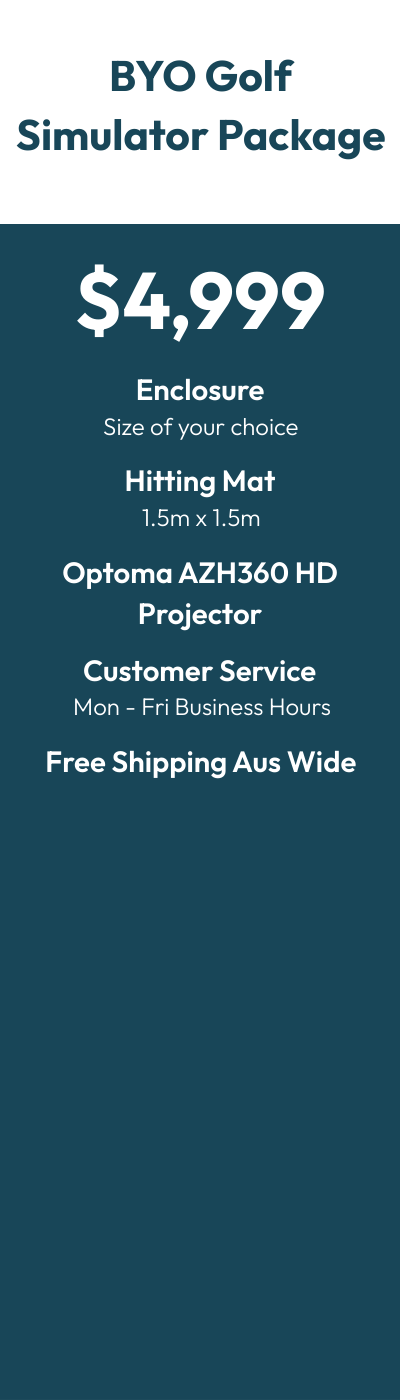 BYO Golf Simulator Package

$4,999

Enclosure
Size of your choice

Hitting Mat
1.5m x 1.5m

Optoma AZH360 HD Projector

Customer Service
Mon - Fri Business Hours

Free Shipping Aus Wide